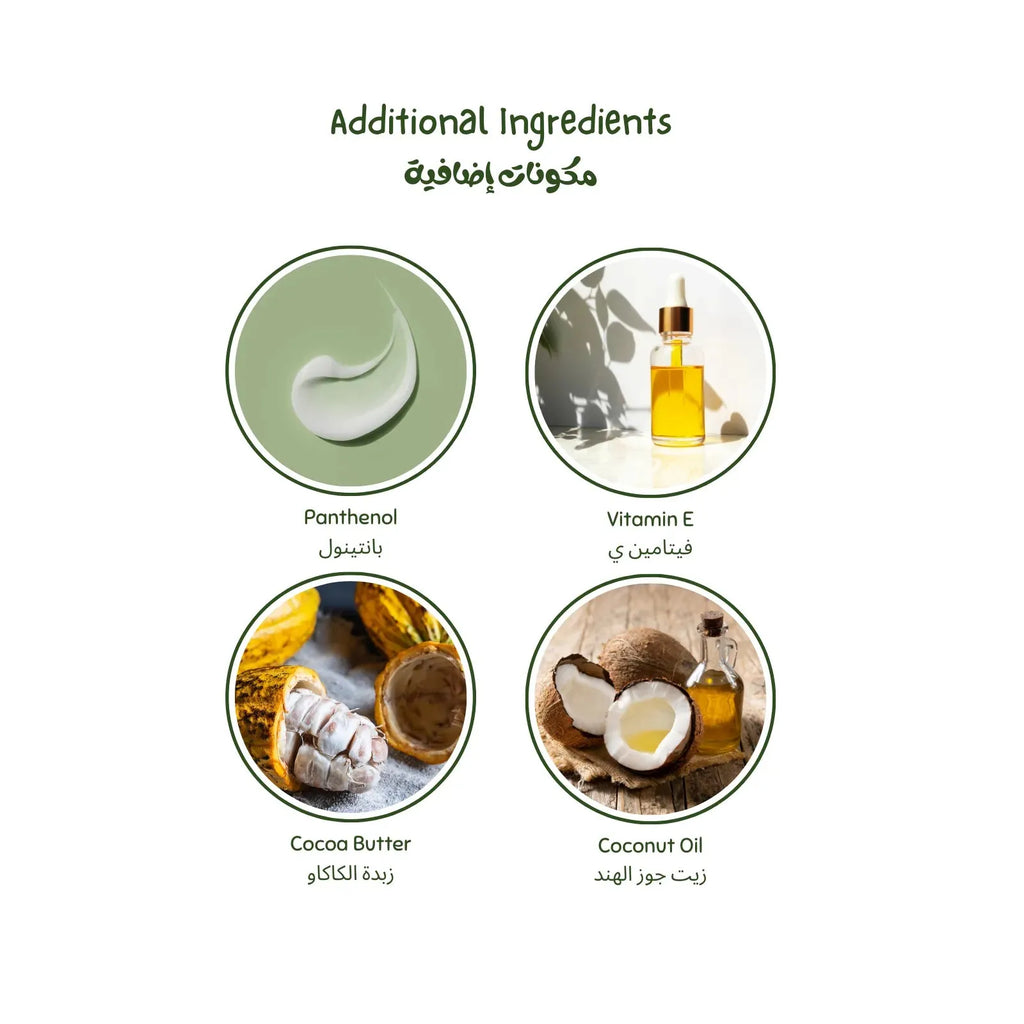 Additional Ingredients
مكونات إضافية

Panthenol
بانتينول

Vitamin E
فيتامين ي

Cocoa Butter
زبدة الكاكاو

Coconut Oil
زيت جوز الهند